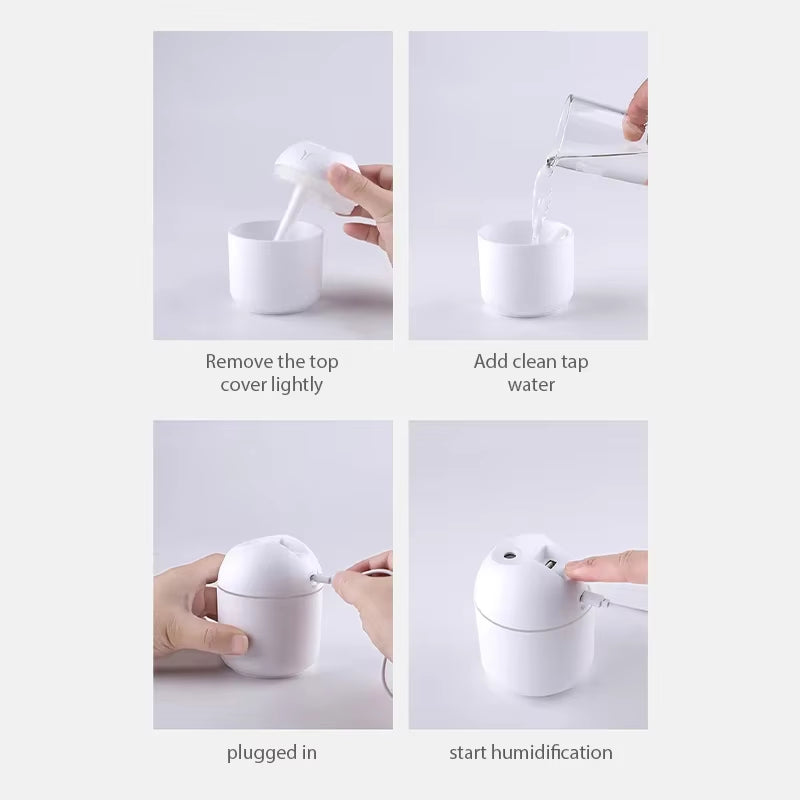 Remove the top cover lightly

Add clean tap water

plugged in

start humidification