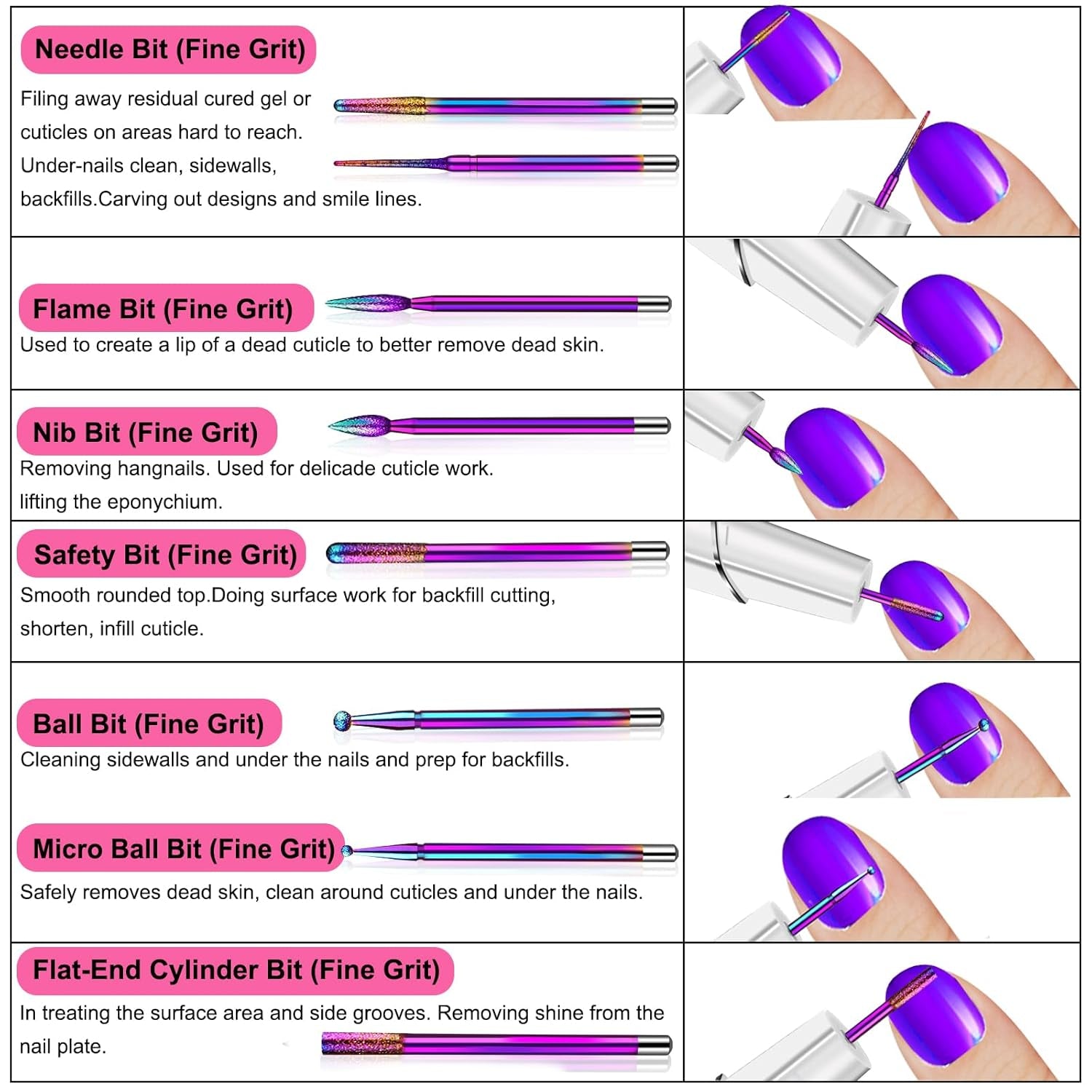 Needle Bit (Fine Grit)

Filing away residual cured gel or cuticles on areas hard to reach. Under-nails clean, sidewalls, backfills.Carving out designs and smile lines.

Flame Bit (Fine Grit)

Used to create a lip of a dead cuticle to better remove dead skin.

Nib Bit (Fine Grit)

Removing hangnails. Used for delicade cuticle work. lifting the eponychium.

Safety Bit (Fine Grit)

Smooth rounded top.Doing surface work for backfill cutting, shorten, infill cuticle.

Ball Bit (Fine Grit)

Cleaning sidewalls and under the nails and prep for backfills.

Micro Ball Bit (Fine Grit)

Safely removes dead skin, clean around cuticles and under the nails.

Flat-End Cylinder Bit (Fine Grit)

In treating the surface area and side grooves. Removing shine from the nail plate.